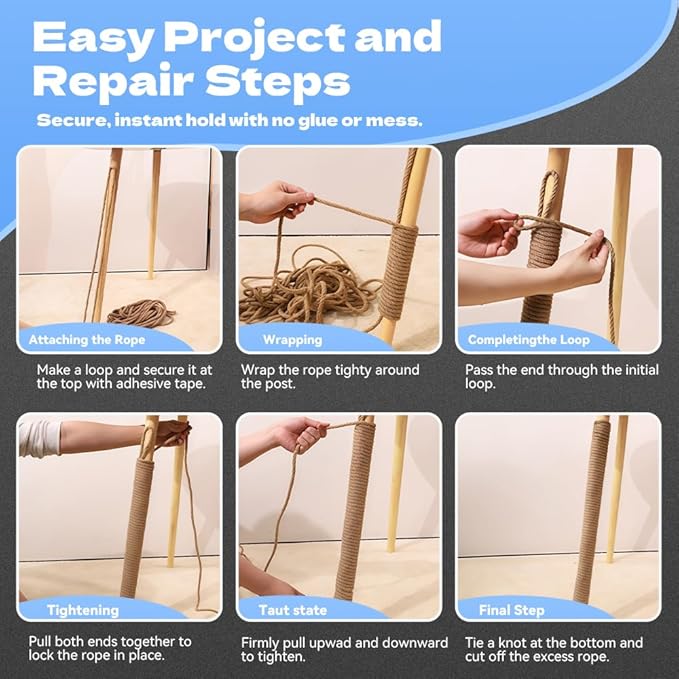 Easy Project and Repair Steps

Secure, instant hold with no glue or mess.

Attaching the Rope

Make a loop and secure it at the top with adhesive tape.

Wrapping

Wrap the rope tighty around the post.

Completingthe Loop

Pass the end through the initial loop.

Tightening

Pull both ends together to lock the rope in place.

Taut state

Firmly pull upwad and downward to tighten.

Final Step

Tie a knot at the bottom and cut off the excess rope.