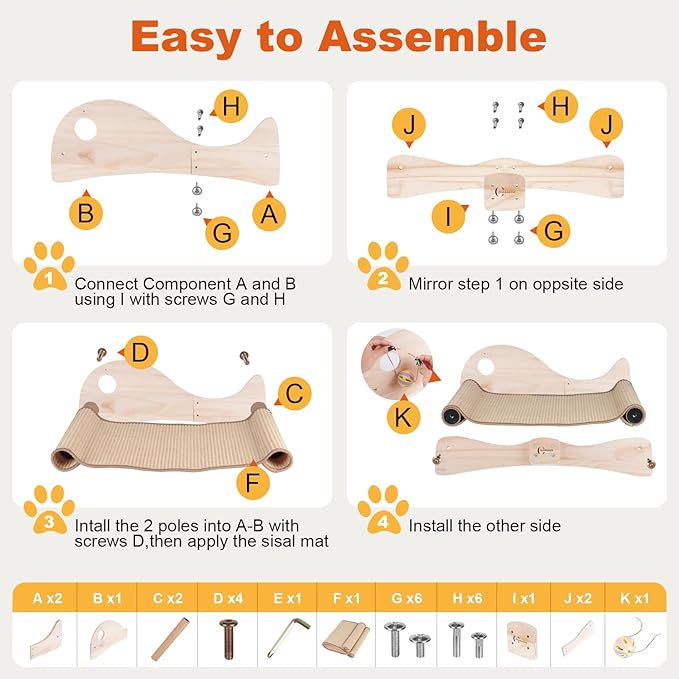 Easy to Assemble

H
B
G
A

1 Connect Component A and B using I with screws G and H

J
H
J
I
G

2 Mirror step 1 on oppsite side

D
C
F

3 Intall the 2 poles into A-B with screws D,then apply the sisal mat

K

4 Install the other side

| A x2 | B x1 | C x2 | D x4 | E x1 | F x1 | G x6 | H x6 | I x1 | J x2 | K x1 |
|---|---|---|---|---|---|---|---|---|---|---|