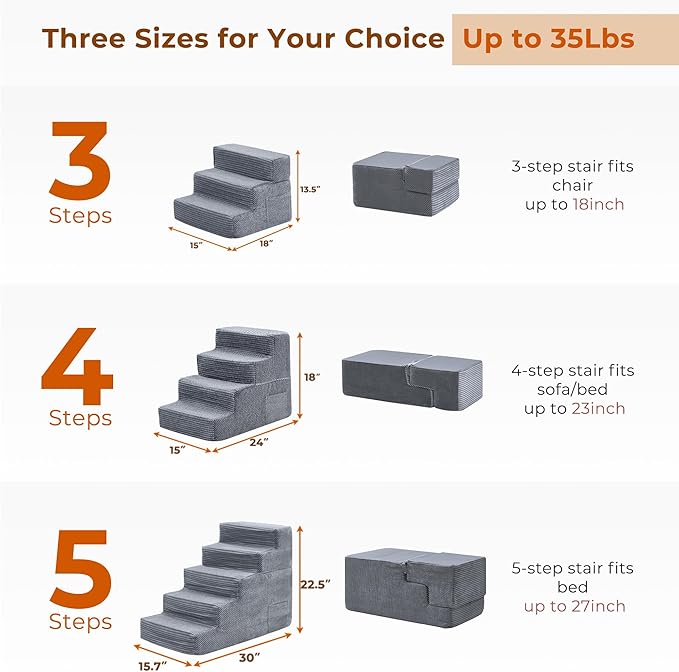 Three Sizes for Your Choice Up to 35Lbs

3
Steps

13.5"
15"
18"

3-step stair fits chair up to 18inch

4
Steps

18"
15"
24"

4-step stair fits sofa/bed up to 23inch

5
Steps

22.5"
15.7"
30"

5-step stair fits bed up to 27inch