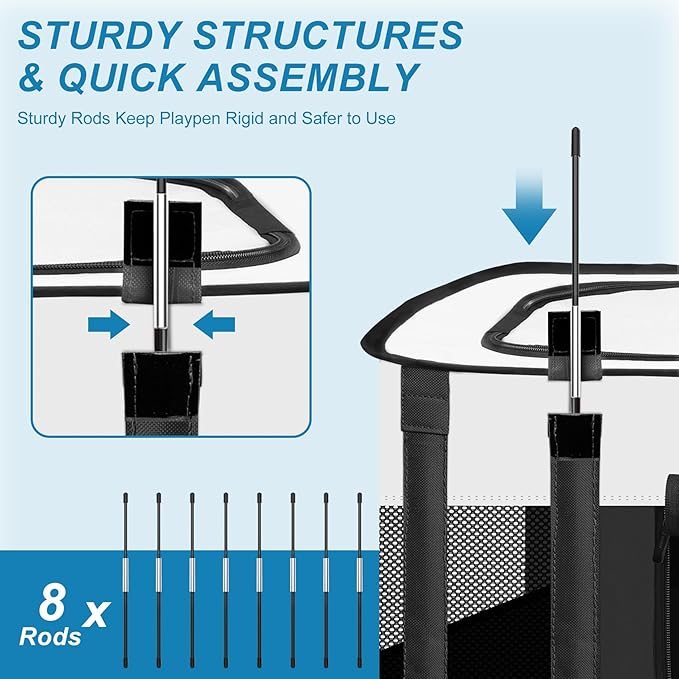 STURDY STRUCTURES & QUICK ASSEMBLY

Sturdy Rods Keep Playpen Rigid and Safer to Use

8 x
Rods