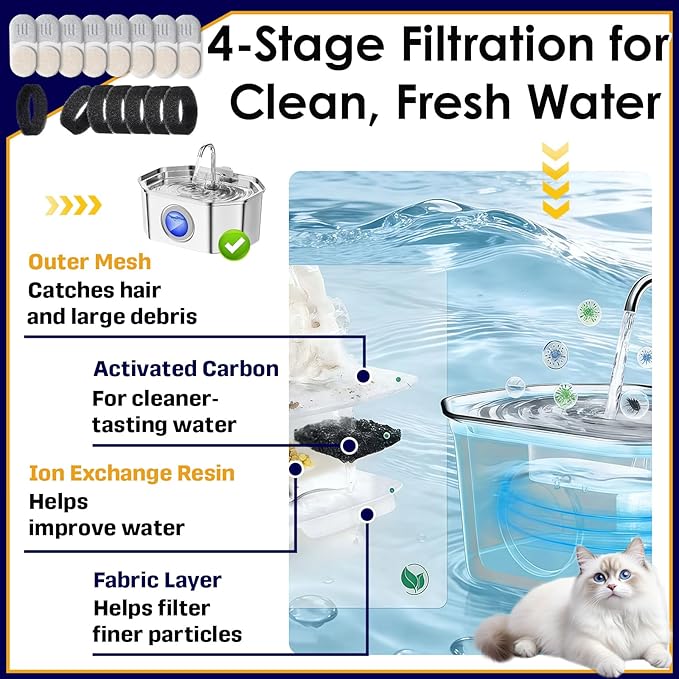 4-Stage Filtration for Clean, Fresh Water

Outer Mesh
Catches hair and large debris

Activated Carbon
For cleaner-tasting water

Ion Exchange Resin
Helps improve water

Fabric Layer
Helps filter finer particles