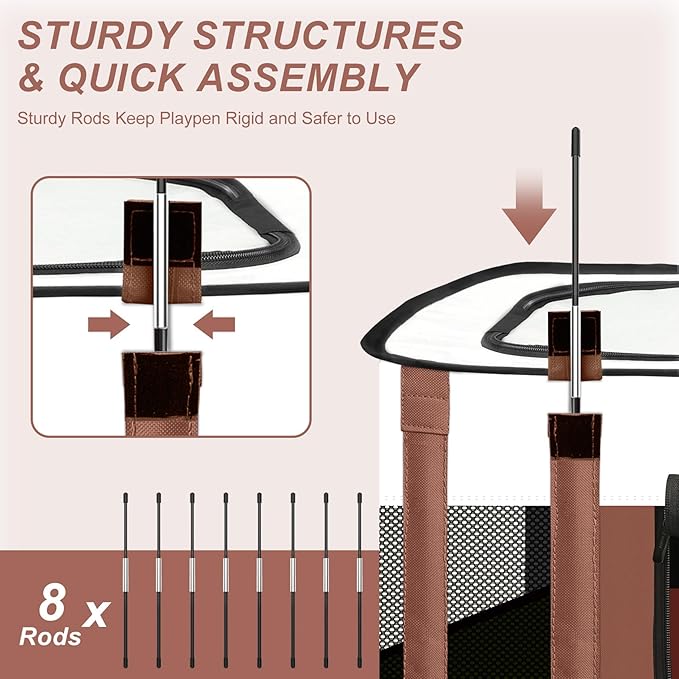 STURDY STRUCTURES & QUICK ASSEMBLY

Sturdy Rods Keep Playpen Rigid and Safer to Use

8 x Rods