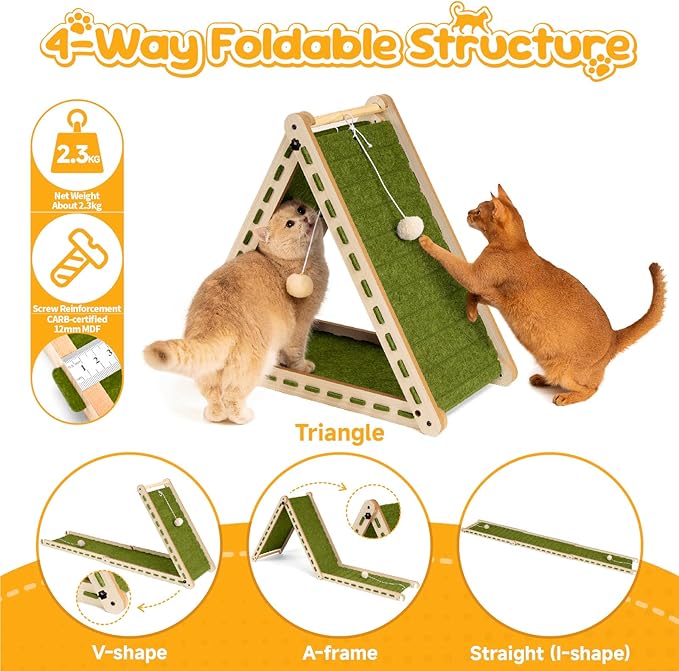 4-Way Foldable Structure

2.3KG

Net Weight About 2.3kg

Screw Reinforcement

CARB-certified 12mm MDF

1 2 3

Triangle

V-shape

A-frame

Straight (I-shape)