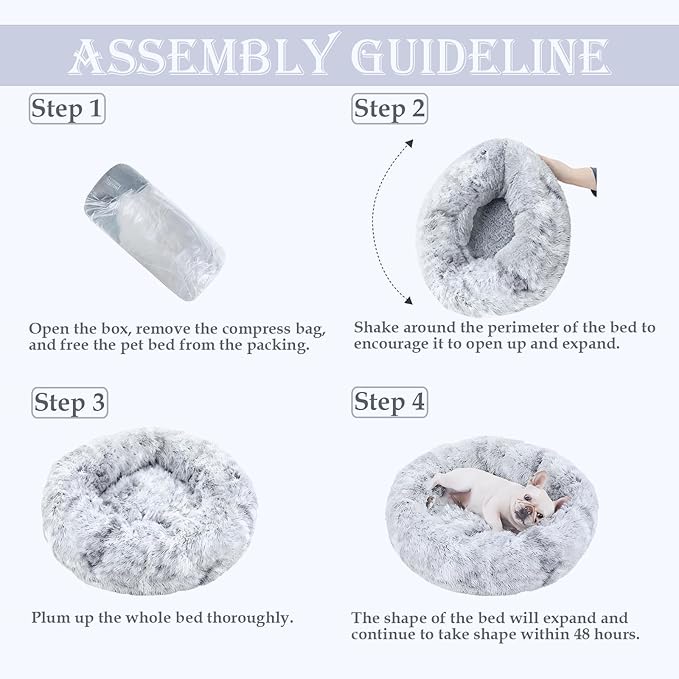 ASSEMBLY GUIDELINE

Step 1

Open the box, remove the compress bag, and free the pet bed from the packing.

Step 2

Shake around the perimeter of the bed to encourage it to open up and expand.

Step 3

Plum up the whole bed thoroughly.

Step 4

The shape of the bed will expand and continue to take shape within 48 hours.