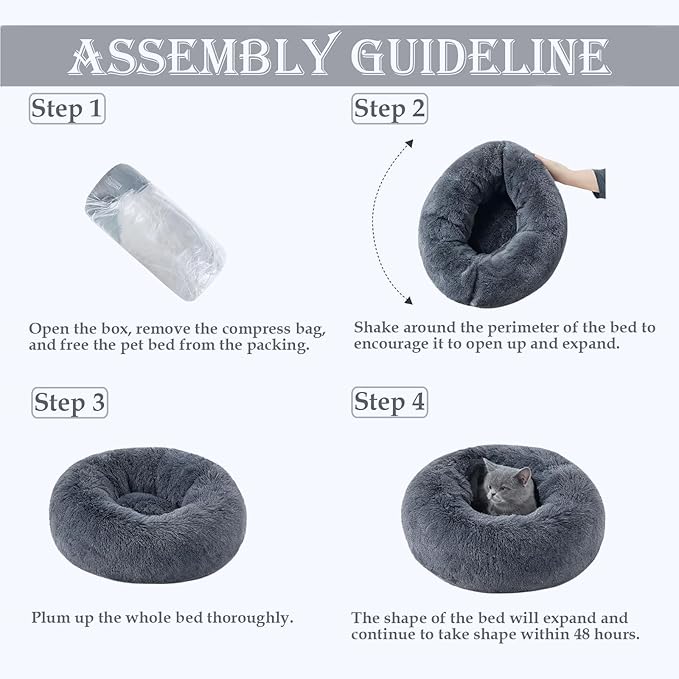 ASSEMBLY GUIDELINE

Step 1

Open the box, remove the compress bag, and free the pet bed from the packing.

Step 2

Shake around the perimeter of the bed to encourage it to open up and expand.

Step 3

Plum up the whole bed thoroughly.

Step 4

The shape of the bed will expand and continue to take shape within 48 hours.