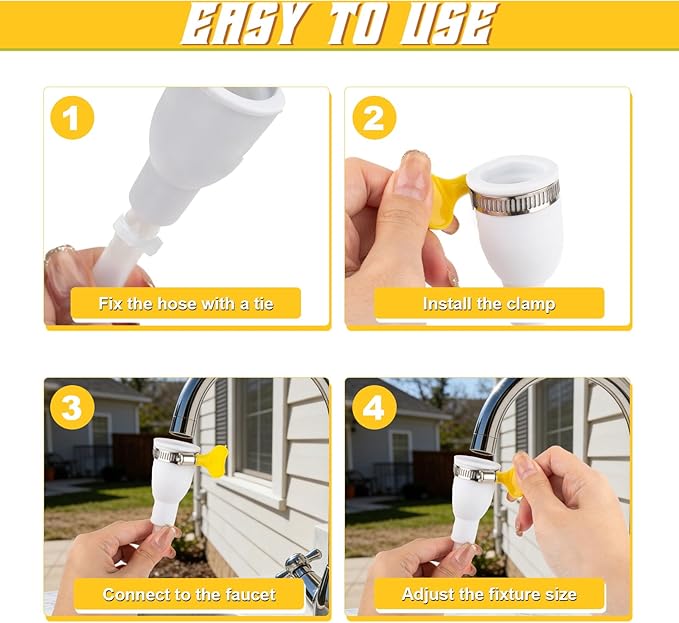 EASY TO USE

1
Fix the hose with a tie

2
Install the clamp

3
Connect to the faucet

4
Adjust the fixture size