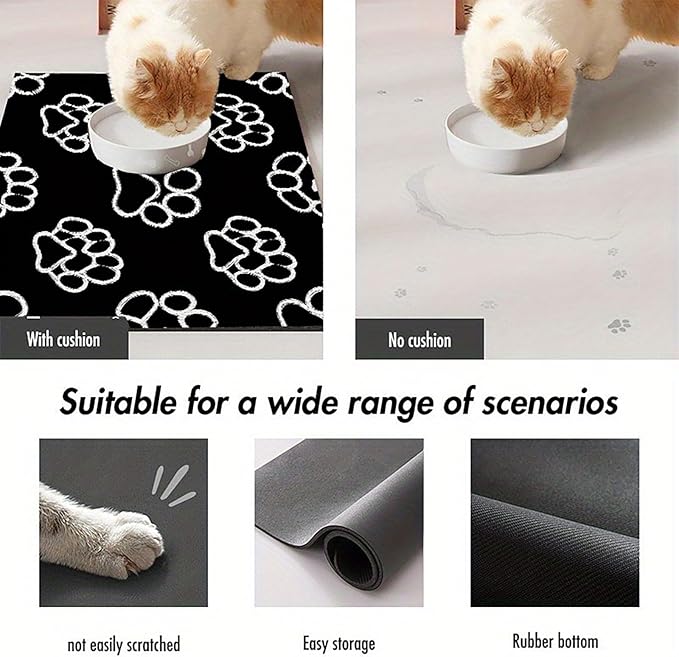 With cushion

No cushion

Suitable for a wide range of scenarios

not easily scratched

Easy storage

Rubber bottom