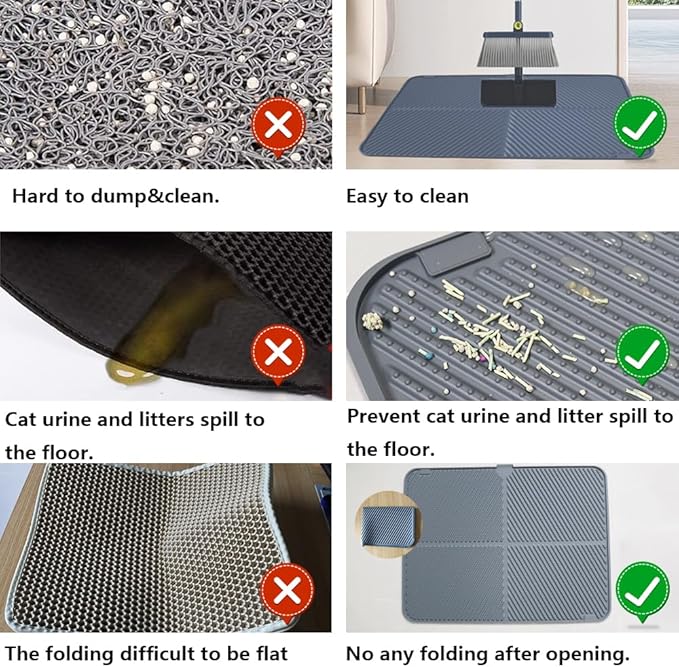 Hard to dump&clean.

Easy to clean

Cat urine and litters spill to the floor.

Prevent cat urine and litter spill to the floor.

The folding difficult to be flat

No any folding after opening.