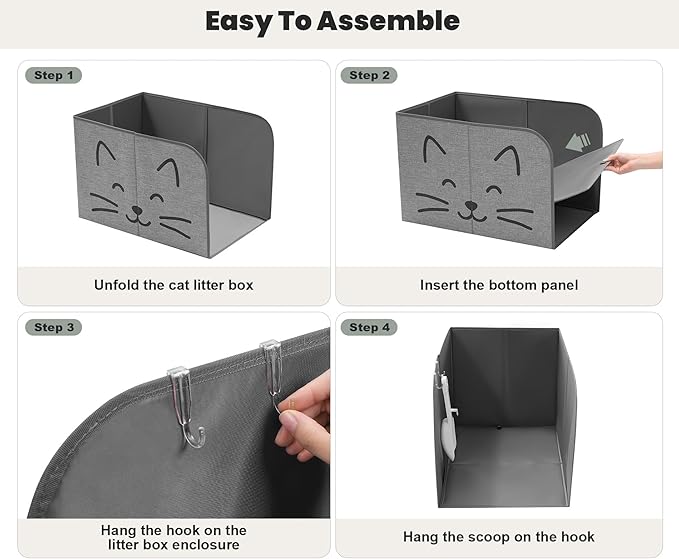 Easy To Assemble

Step 1

Unfold the cat litter box

Step 2

Insert the bottom panel

Step 3

Hang the hook on the litter box enclosure

Step 4

Hang the scoop on the hook