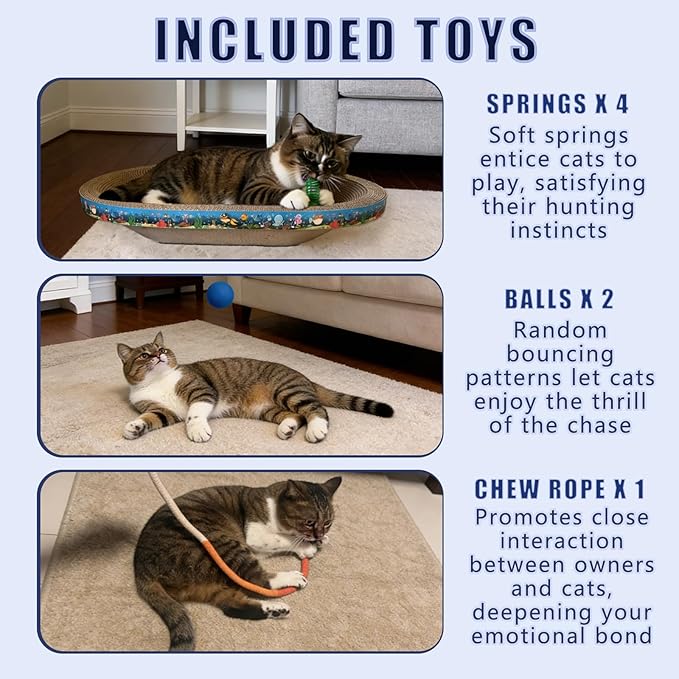 INCLUDED TOYS

SPRINGS X 4
Soft springs entice cats to play, satisfying their hunting instincts

BALLS X 2
Random bouncing patterns let cats enjoy the thrill of the chase

CHEW ROPE X 1
Promotes close interaction between owners and cats, deepening your emotional bond