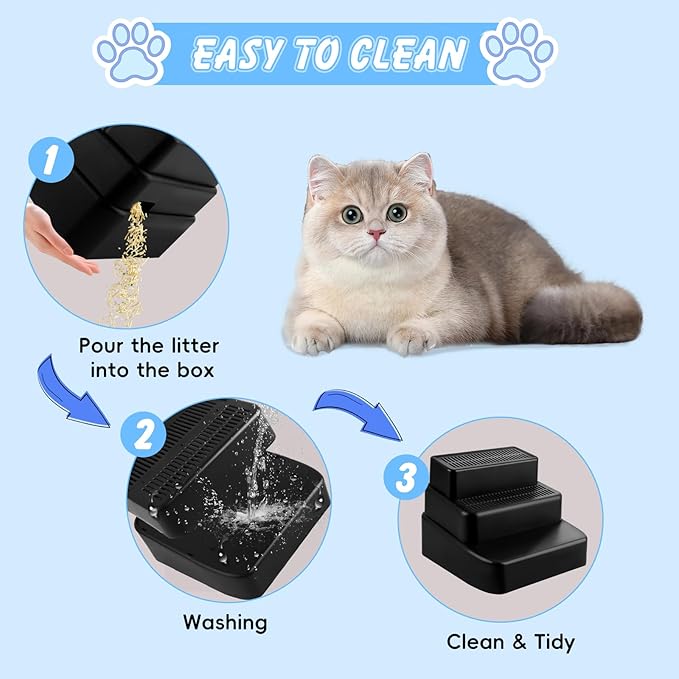 EASY TO CLEAN

1

Pour the litter into the box

2

Washing

3

Clean & Tidy