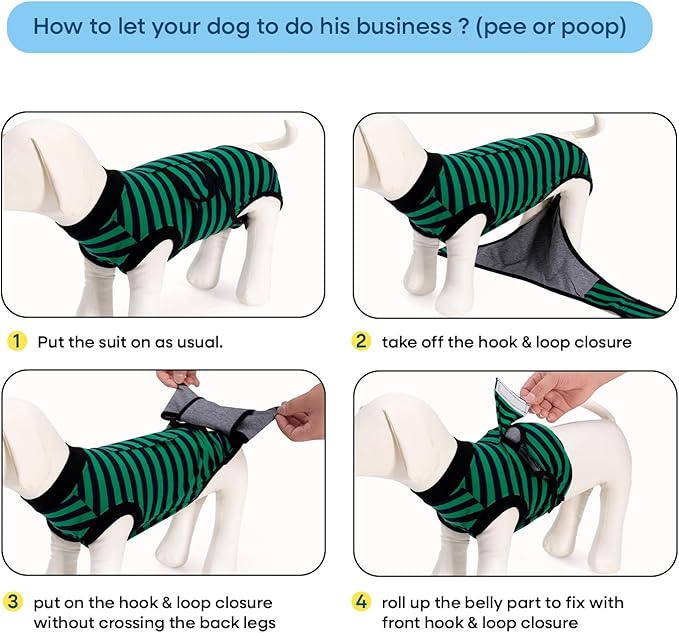 How to let your dog to do his business ? (pee or poop)

1 Put the suit on as usual.

2 take off the hook & loop closure

3 put on the hook & loop closure without crossing the back legs

4 roll up the belly part to fix with front hook & loop closure