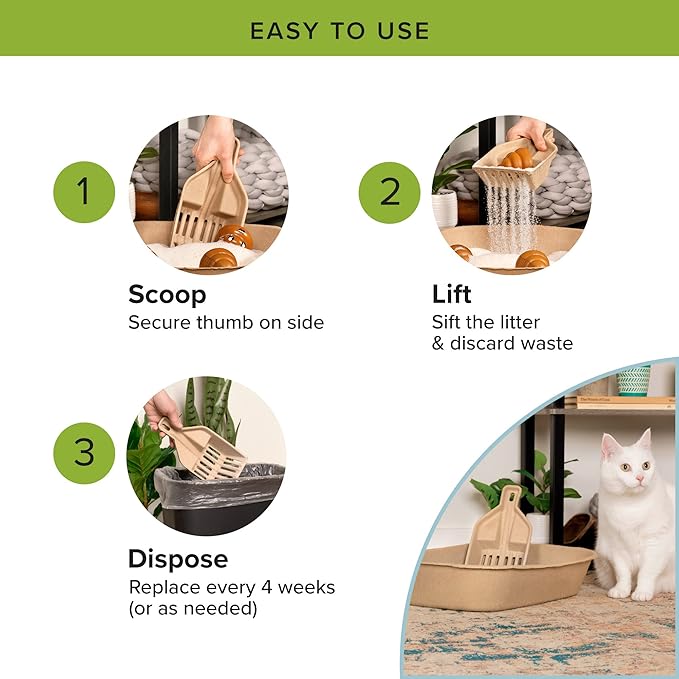 EASY TO USE

1

Scoop
Secure thumb on side

2

Lift
Sift the litter
& discard waste

3

Dispose
Replace every 4 weeks
(or as needed)