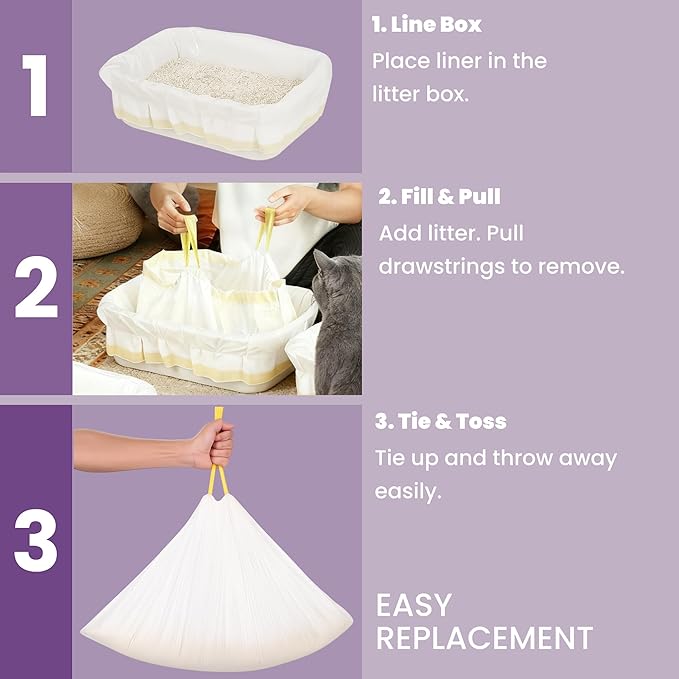 1

1. Line Box

Place liner in the litter box.

2

2. Fill & Pull

Add litter. Pull drawstrings to remove.

3

3. Tie & Toss

Tie up and throw away easily.

EASY REPLACEMENT