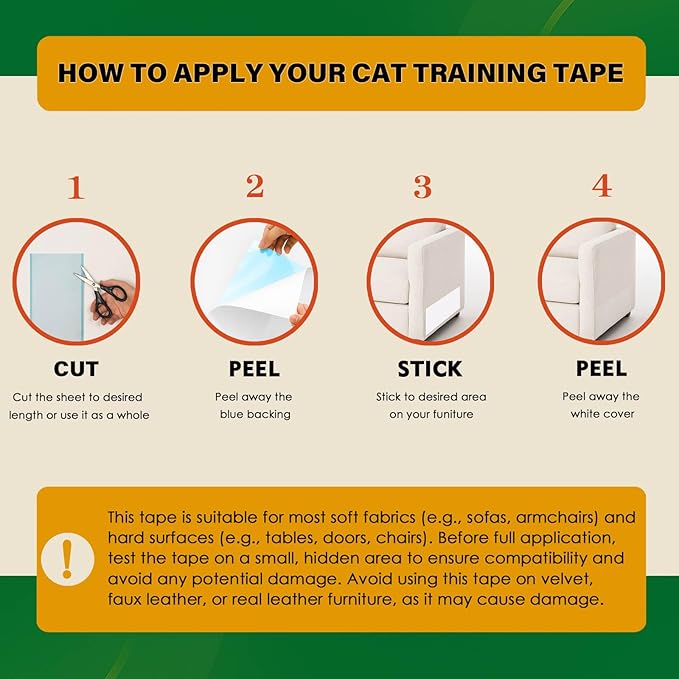 HOW TO APPLY YOUR CAT TRAINING TAPE

1

CUT

Cut the sheet to desired length or use it as a whole

2

PEEL

Peel away the blue backing

3

STICK

Stick to desired area on your funiture

4

PEEL

Peel away the white cover

!

This tape is suitable for most soft fabrics (e.g., sofas, armchairs) and hard surfaces (e.g., tables, doors, chairs). Before full application, test the tape on a small, hidden area to ensure compatibility and avoid any potential damage. Avoid using this tape on velvet, faux leather, or real leather furniture, as it may cause damage.