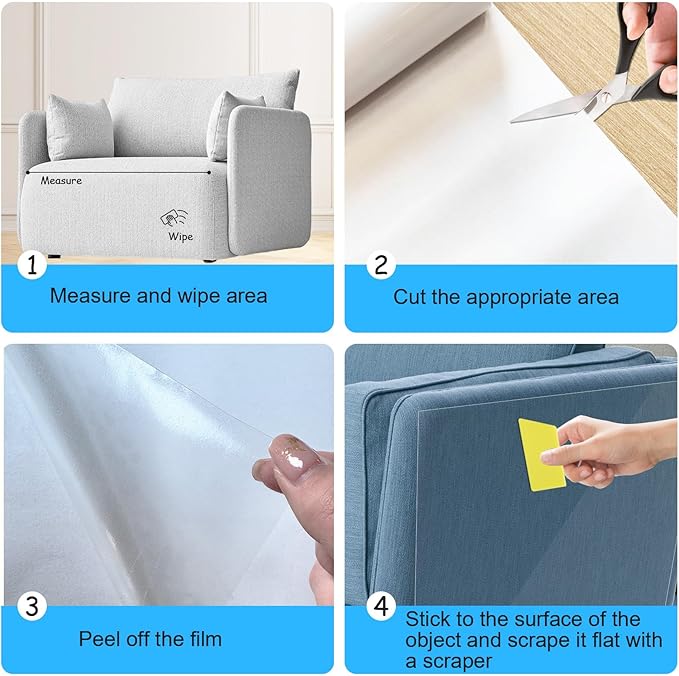 Measure

Wipe

1

Measure and wipe area

2

Cut the appropriate area

3

Peel off the film

4

Stick to the surface of the object and scrape it flat with a scraper