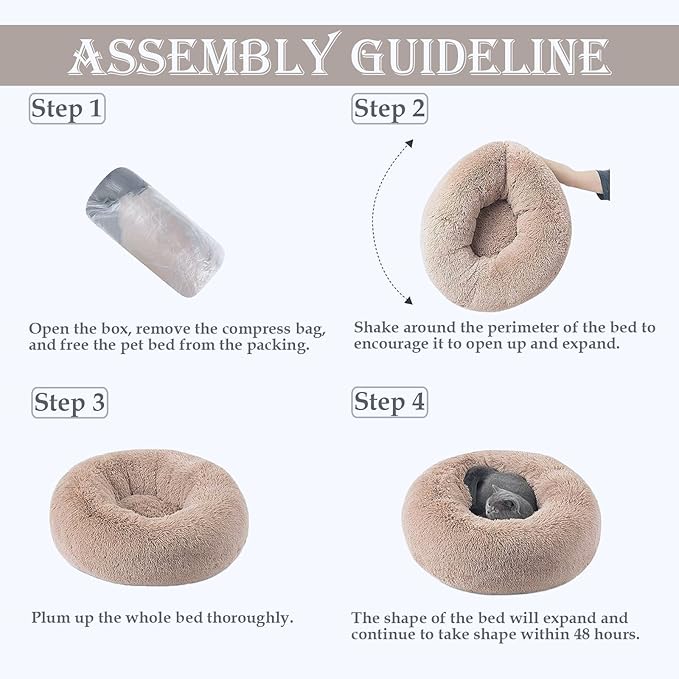 ASSEMBLY GUIDELINE

Step 1

Open the box, remove the compress bag, and free the pet bed from the packing.

Step 2

Shake around the perimeter of the bed to encourage it to open up and expand.

Step 3

Plum up the whole bed thoroughly.

Step 4

The shape of the bed will expand and continue to take shape within 48 hours.