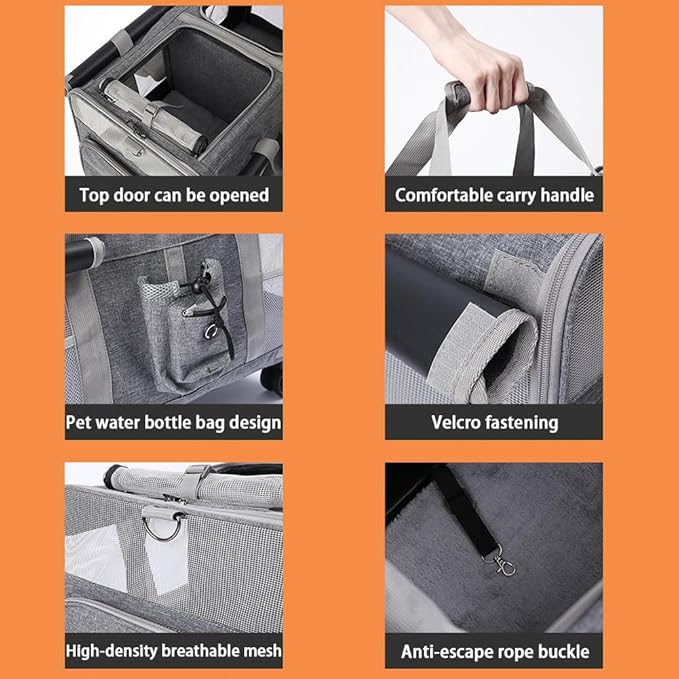 Top door can be opened

Comfortable carry handle

Pet water bottle bag design

Velcro fastening

High-density breathable mesh

Anti-escape rope buckle