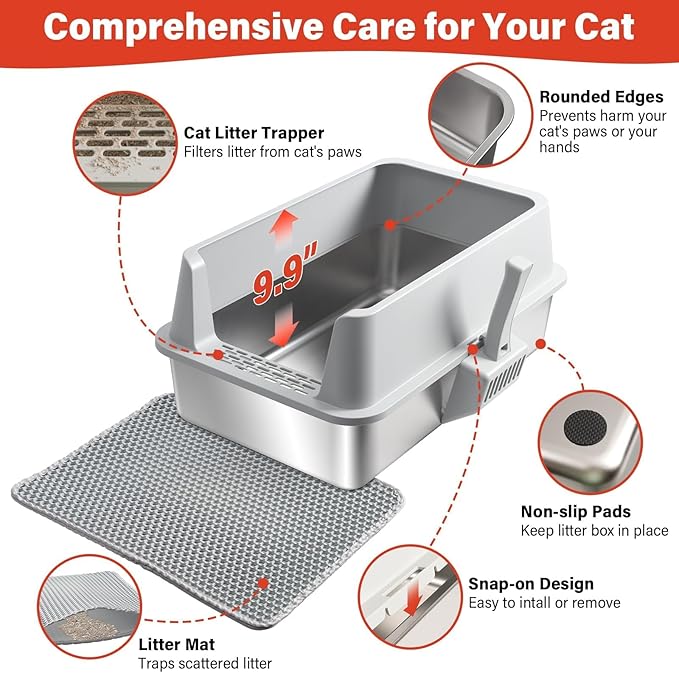 Comprehensive Care for Your Cat

Cat Litter Trapper
Filters litter from cat's paws

Rounded Edges
Prevents harm your cat's paws or your hands

9.9"

Non-slip Pads
Keep litter box in place

Snap-on Design
Easy to intall or remove

Litter Mat
Traps scattered litter