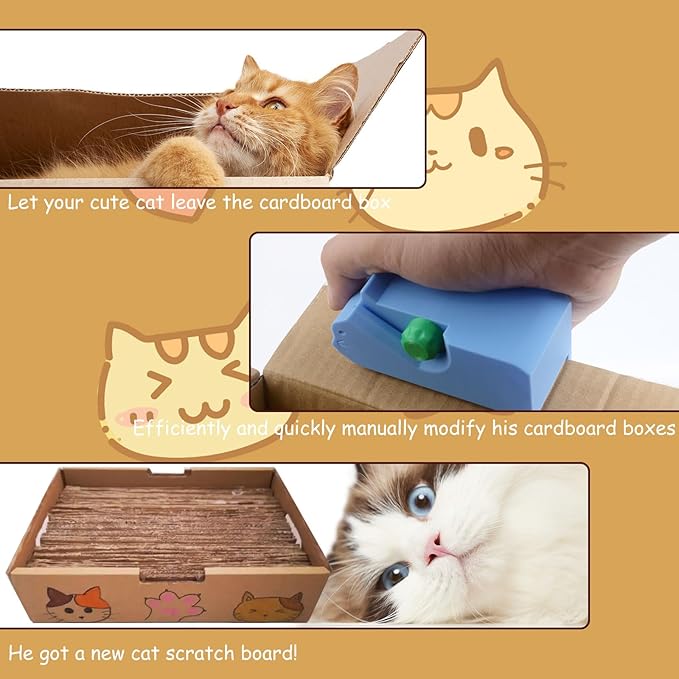 Let your cute cat leave the cardboard box

Efficiently and quickly manually modify his cardboard boxes

He got a new cat scratch board!