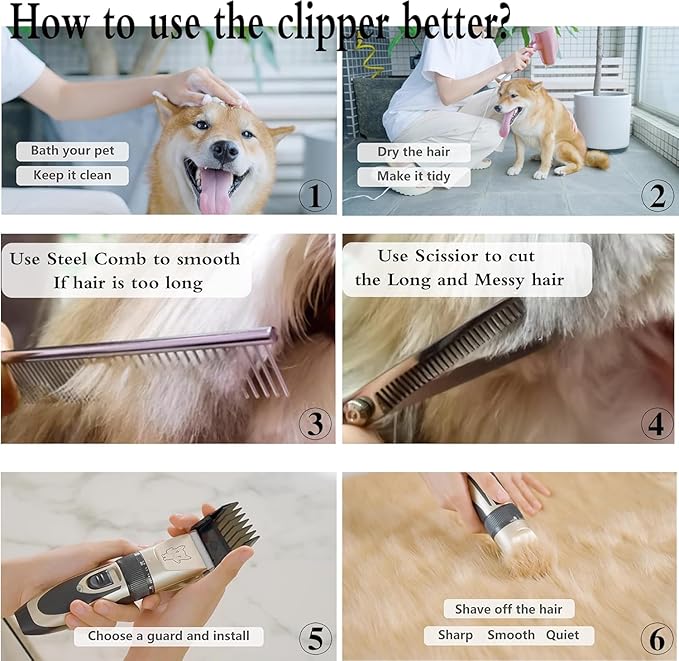 How to use the clipper better?

Bath your pet
Keep it clean
1

Dry the hair
Make it tidy
2

Use Steel Comb to smooth
If hair is too long
3

Use Scissior to cut
the Long and Messy hair
4

Choose a guard and install
5

Shave off the hair
Sharp Smooth Quiet
6