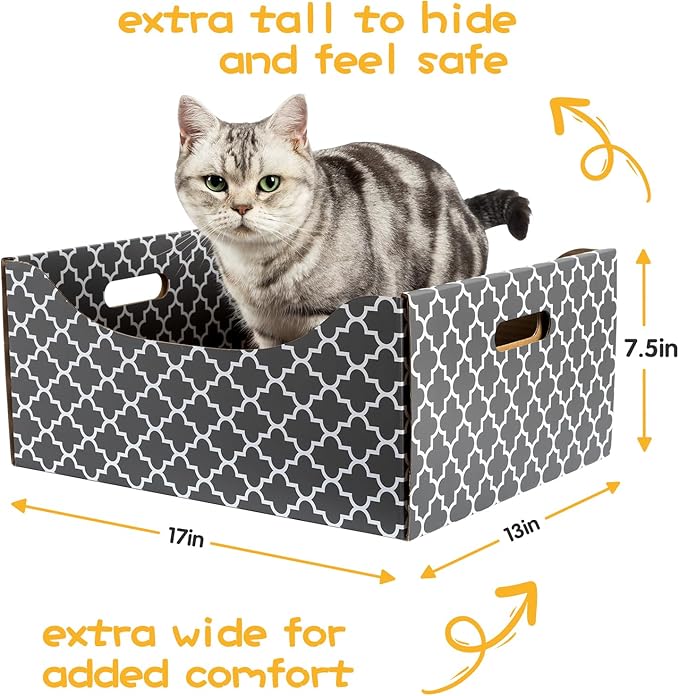 extra tall to hide and feel safe

7.5in

17in

13in

extra wide for added comfort