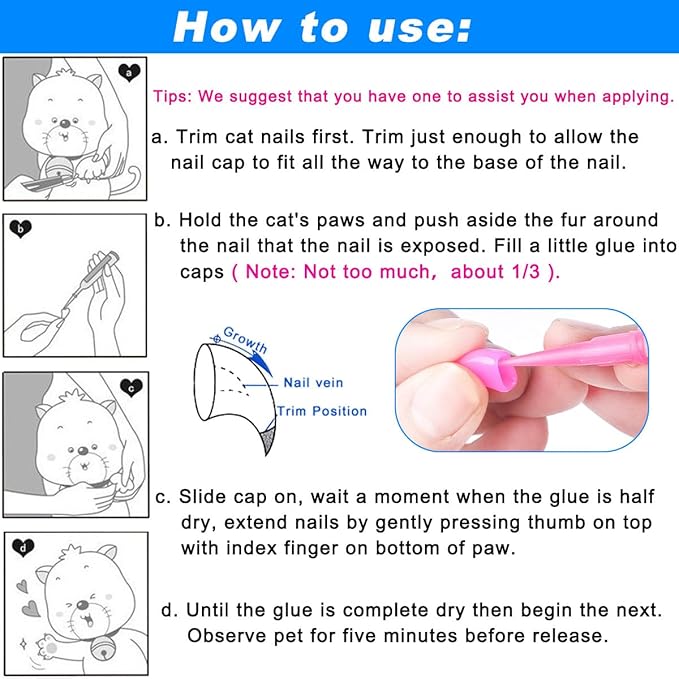 How to use:

a

Tips: We suggest that you have one to assist you when applying.

a. Trim cat nails first. Trim just enough to allow the nail cap to fit all the way to the base of the nail.

b

b. Hold the cat's paws and push aside the fur around the nail that the nail is exposed. Fill a little glue into caps ( Note: Not too much, about 1/3 ).

Growth

Nail vein

Trim Position

c

c. Slide cap on, wait a moment when the glue is half dry, extend nails by gently pressing thumb on top with index finger on bottom of paw.

d

d. Until the glue is complete dry then begin the next. Observe pet for five minutes before release.