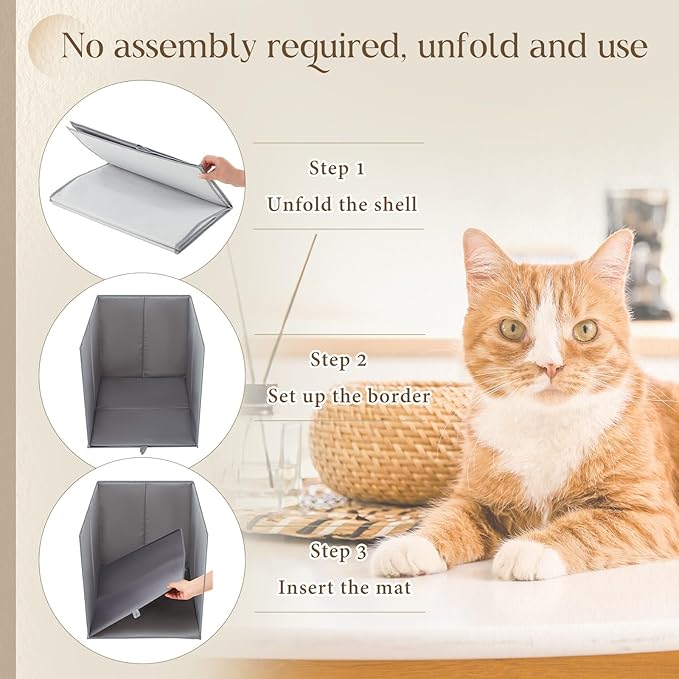 No assembly required, unfold and use

Step 1
Unfold the shell

Step 2
Set up the border

Step 3
Insert the mat