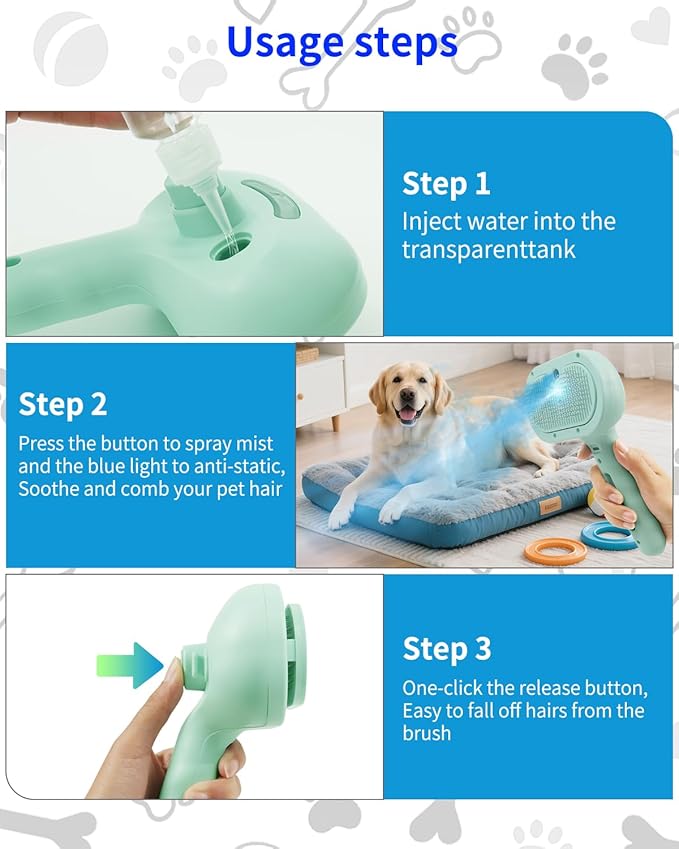 Usage steps

Step 1
Inject water into the transparenttank

Step 2
Press the button to spray mist and the blue light to anti-static, Soothe and comb your pet hair

Step 3
One-click the release button, Easy to fall off hairs from the brush