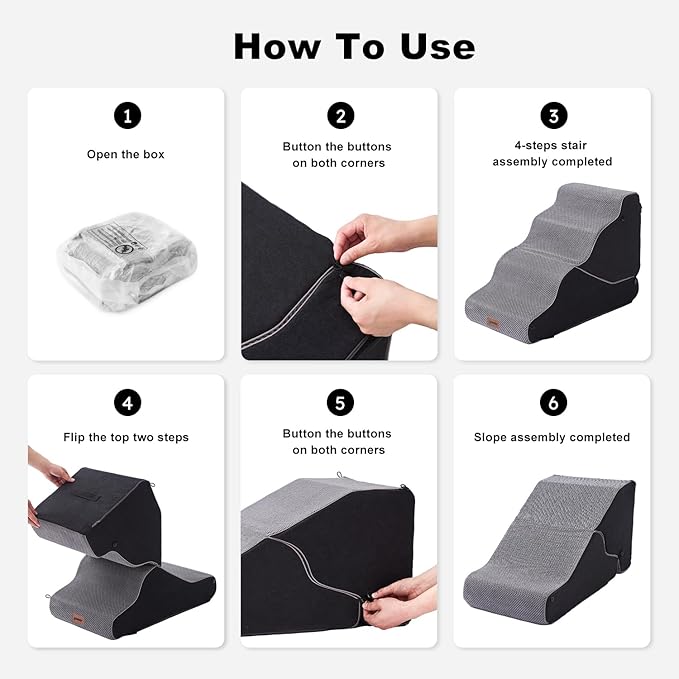 How To Use

1

Open the box

2

Button the buttons on both corners

3

4-steps stair assembly completed

4

Flip the top two steps

5

Button the buttons on both corners

6

Slope assembly completed