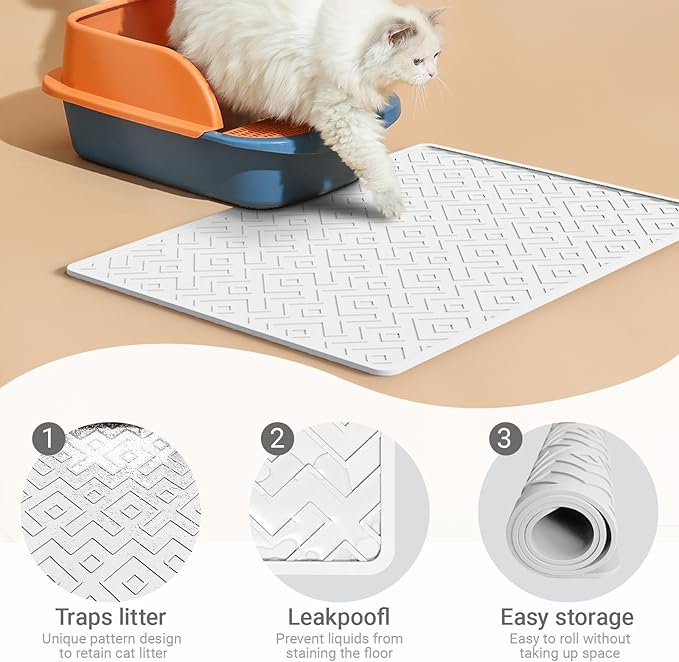 1

Traps litter

Unique pattern design to retain cat litter

2

Leakpoofl

Prevent liquids from staining the floor

3

Easy storage

Easy to roll without taking up space