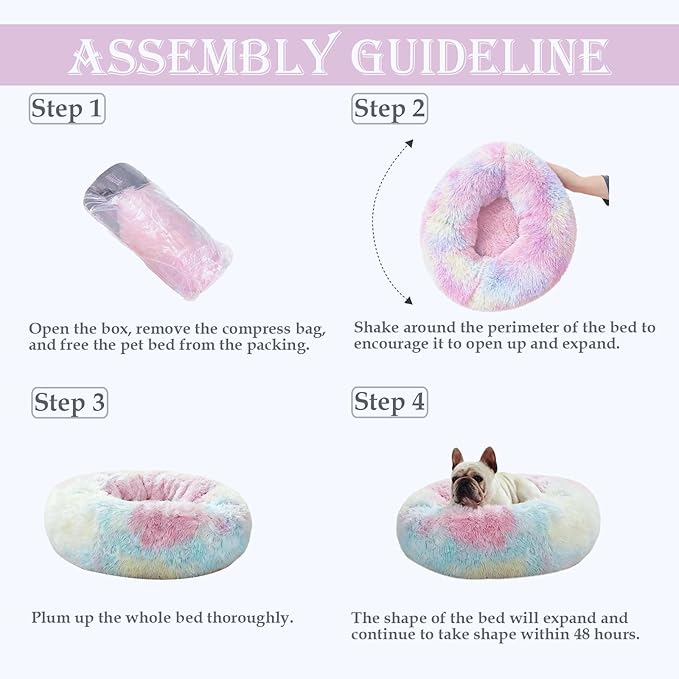 ASSEMBLY GUIDELINE

Step 1

Open the box, remove the compress bag, and free the pet bed from the packing.

Step 2

Shake around the perimeter of the bed to encourage it to open up and expand.

Step 3

Plum up the whole bed thoroughly.

Step 4

The shape of the bed will expand and continue to take shape within 48 hours.