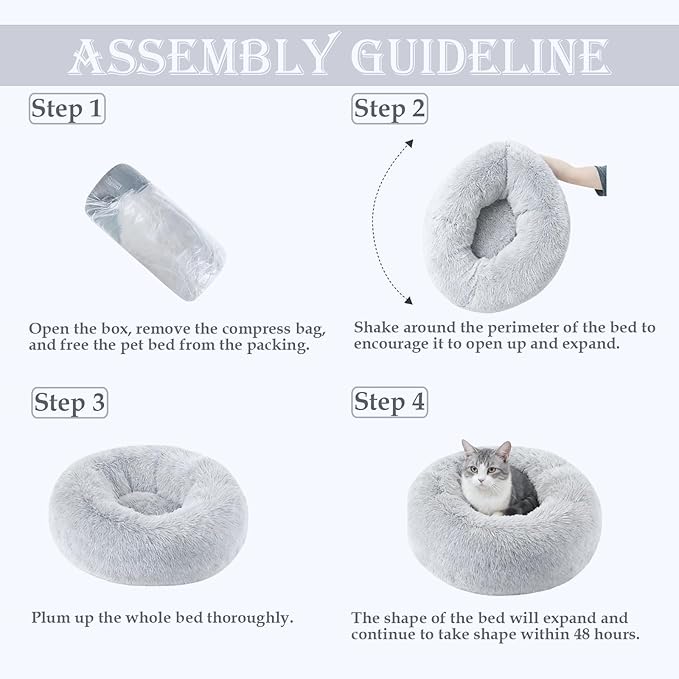 ASSEMBLY GUIDELINE

Step 1

Open the box, remove the compress bag, and free the pet bed from the packing.

Step 2

Shake around the perimeter of the bed to encourage it to open up and expand.

Step 3

Plum up the whole bed thoroughly.

Step 4

The shape of the bed will expand and continue to take shape within 48 hours.