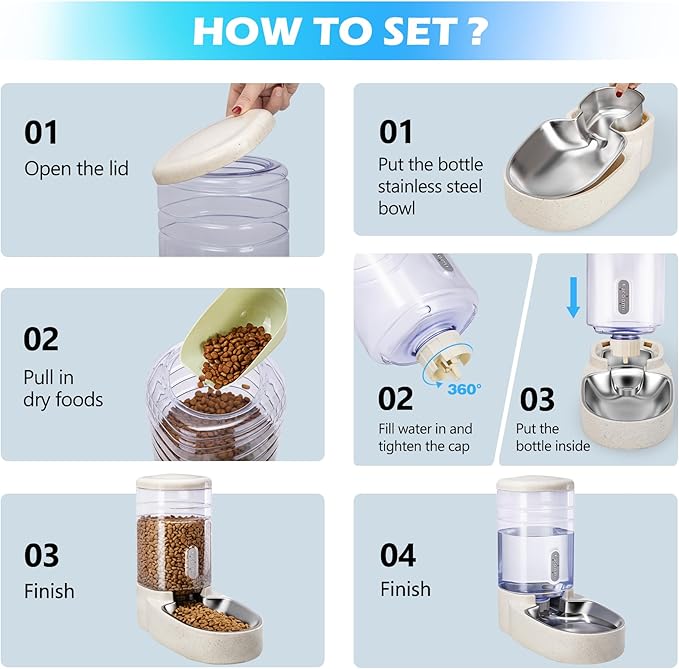 HOW TO SET ?

01
Open the lid

02
Pull in dry foods

03
Finish

01
Put the bottle stainless steel bowl

360°

02
Fill water in and tighten the cap

03
Put the bottle inside

04
Finish