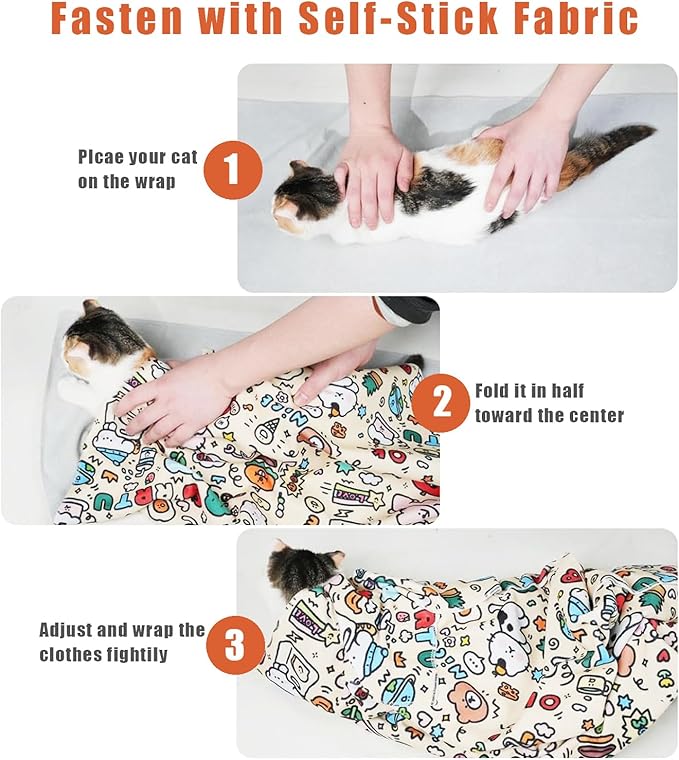 Fasten with Self-Stick Fabric

Plcae your cat on the wrap

1

2

Fold it in half toward the center

Adjust and wrap the clothes fightily

3