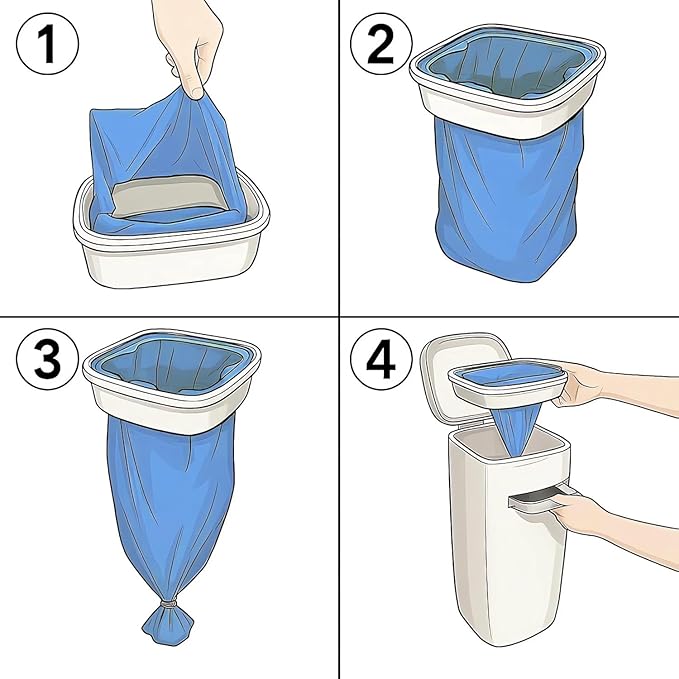 1

2

3

4