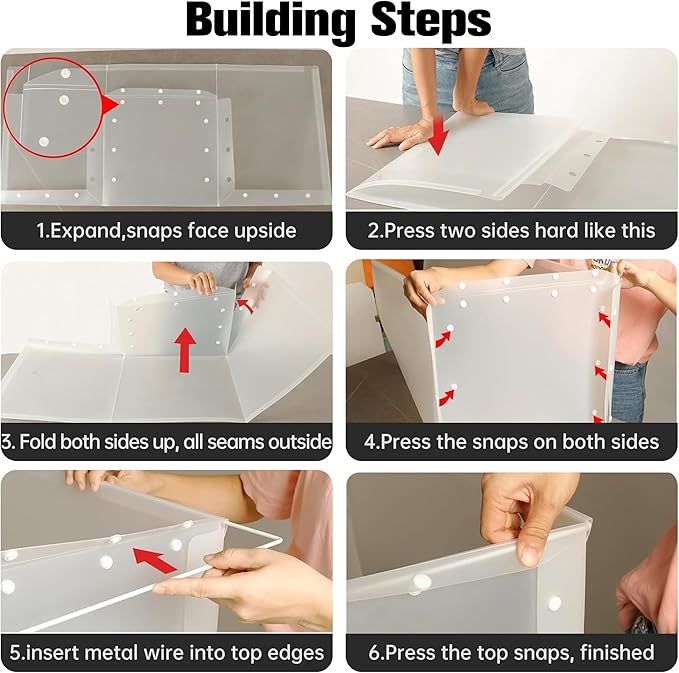 Building Steps

1.Expand,snaps face upside

2.Press two sides hard like this

3. Fold both sides up, all seams outside

4.Press the snaps on both sides

5.insert metal wire into top edges

6.Press the top snaps, finished