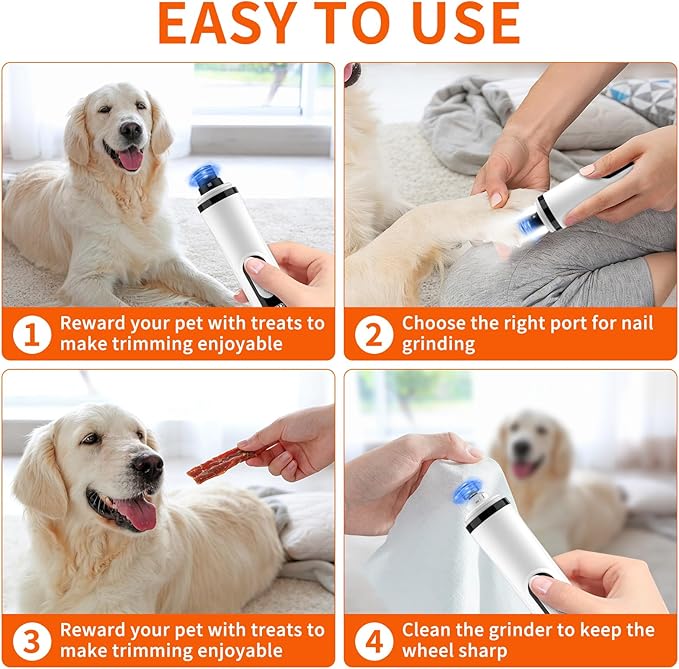 EASY TO USE

1 Reward your pet with treats to make trimming enjoyable

2 Choose the right port for nail grinding

3 Reward your pet with treats to make trimming enjoyable

4 Clean the grinder to keep the wheel sharp