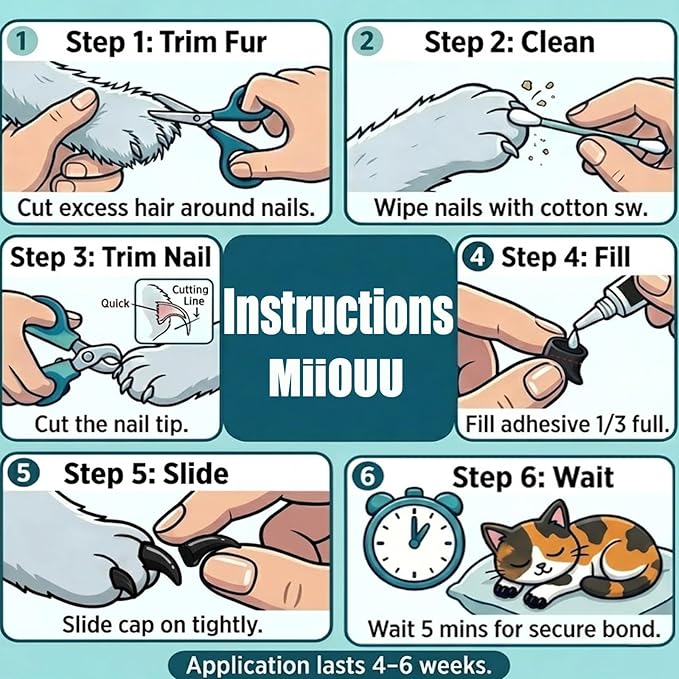 1 Step 1: Trim Fur

Cut excess hair around nails.

2 Step 2: Clean

Wipe nails with cotton sw.

Step 3: Trim Nail

Quick

Cutting Line

Cut the nail tip.

Instructions

MiiOUU

4 Step 4: Fill

Fill adhesive 1/3 full.

5 Step 5: Slide

Slide cap on tightly.

6 Step 6: Wait

Wait 5 mins for secure bond.

Application lasts 4–6 weeks.