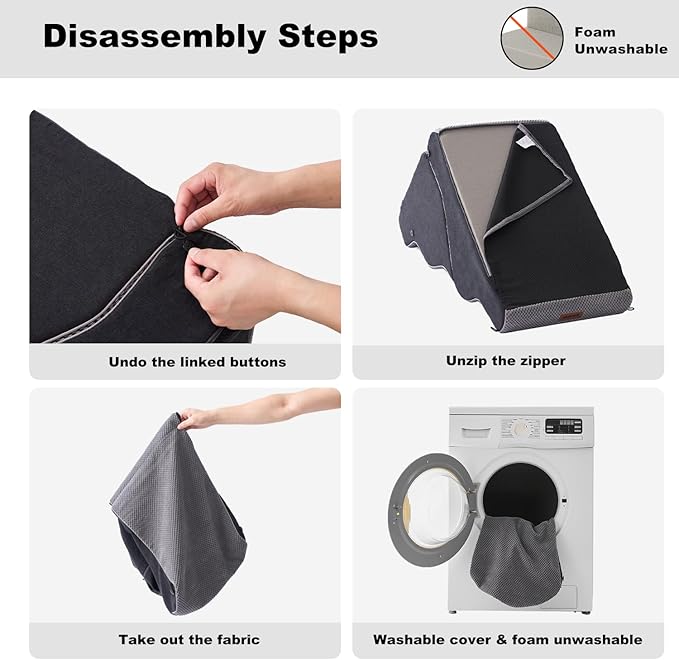 Disassembly Steps

Foam Unwashable

Undo the linked buttons

Unzip the zipper

Take out the fabric

Washable cover & foam unwashable