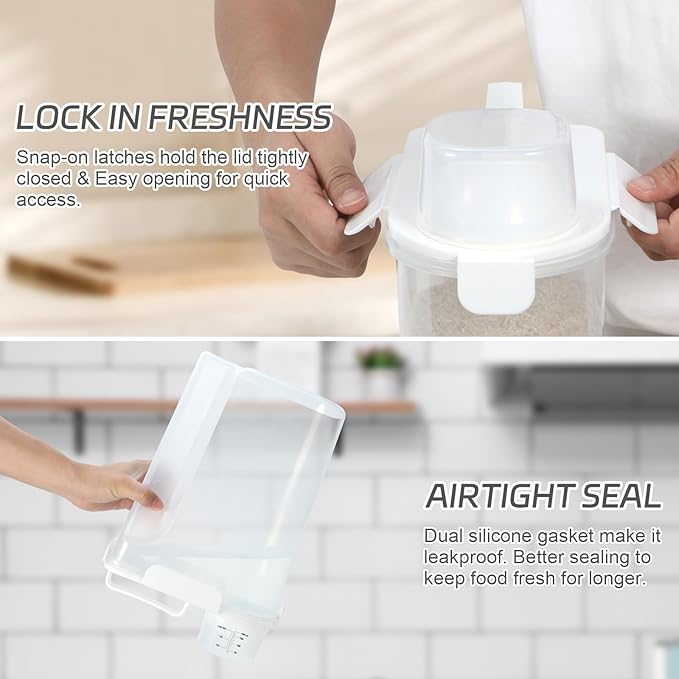 LOCK IN FRESHNESS

Snap-on latches hold the lid tightly closed & Easy opening for quick access.

AIRTIGHT SEAL

Dual silicone gasket make it leakproof. Better sealing to keep food fresh for longer.