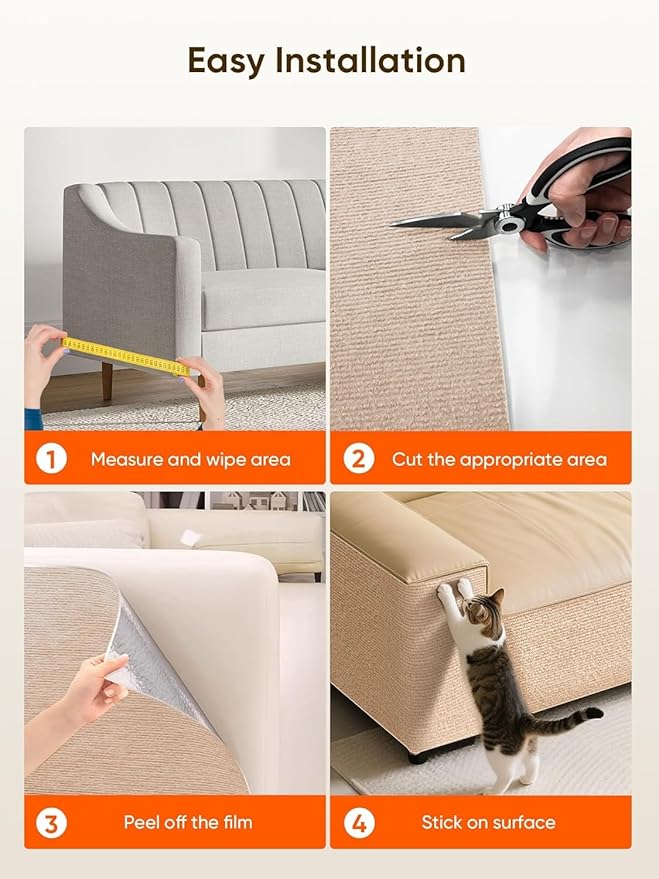 Easy Installation

1 Measure and wipe area

2 Cut the appropriate area

3 Peel off the film

4 Stick on surface