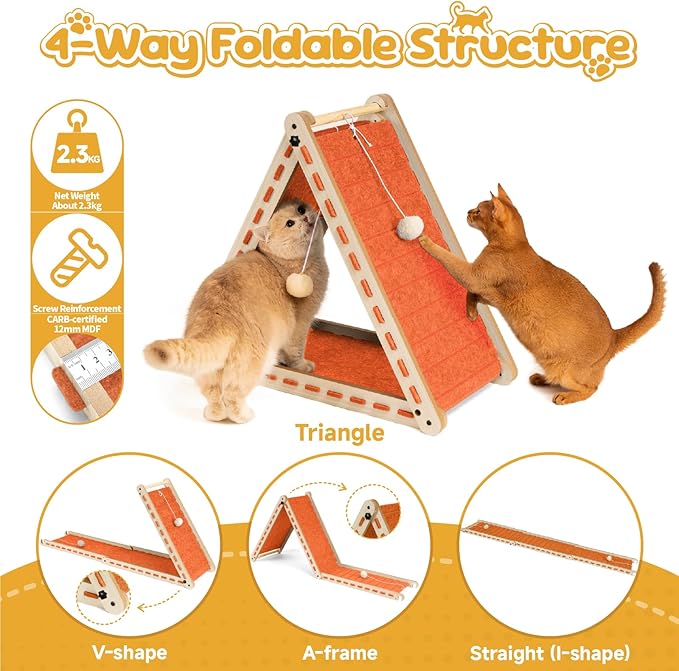 4-Way Foldable Structure

2.3KG

Net Weight About 2.3kg

Screw Reinforcement CARB-certified 12mm MDF

1 2 3

Triangle

V-shape

A-frame

Straight (I-shape)