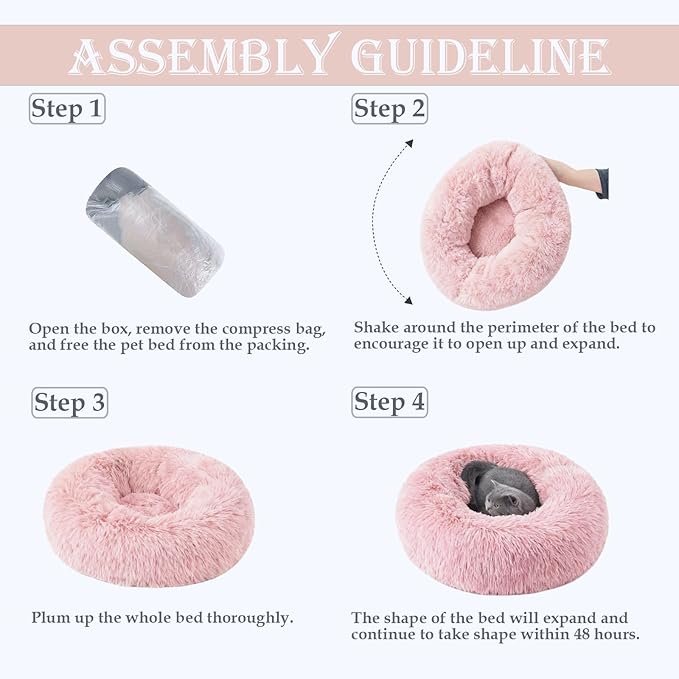 ASSEMBLY GUIDELINE

Step 1

Open the box, remove the compress bag, and free the pet bed from the packing.

Step 2

Shake around the perimeter of the bed to encourage it to open up and expand.

Step 3

Plum up the whole bed thoroughly.

Step 4

The shape of the bed will expand and continue to take shape within 48 hours.