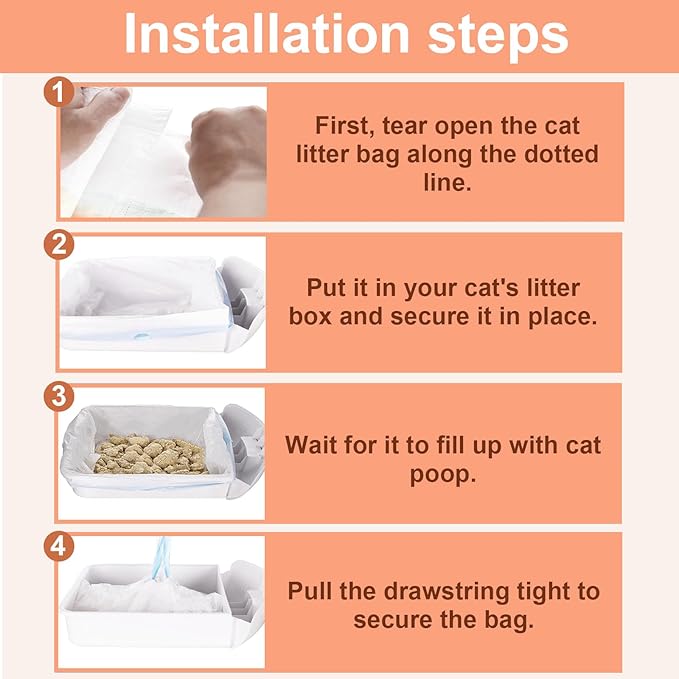 Installation steps

1

First, tear open the cat litter bag along the dotted line.

2

Put it in your cat's litter box and secure it in place.

3

Wait for it to fill up with cat poop.

4

Pull the drawstring tight to secure the bag.