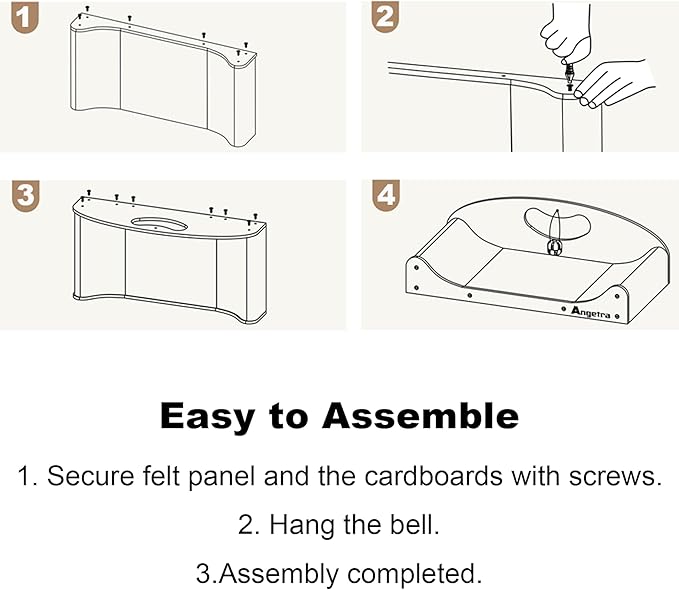 1

2

3

4

Angetra

Easy to Assemble

1. Secure felt panel and the cardboards with screws.

2. Hang the bell.

3.Assembly completed.