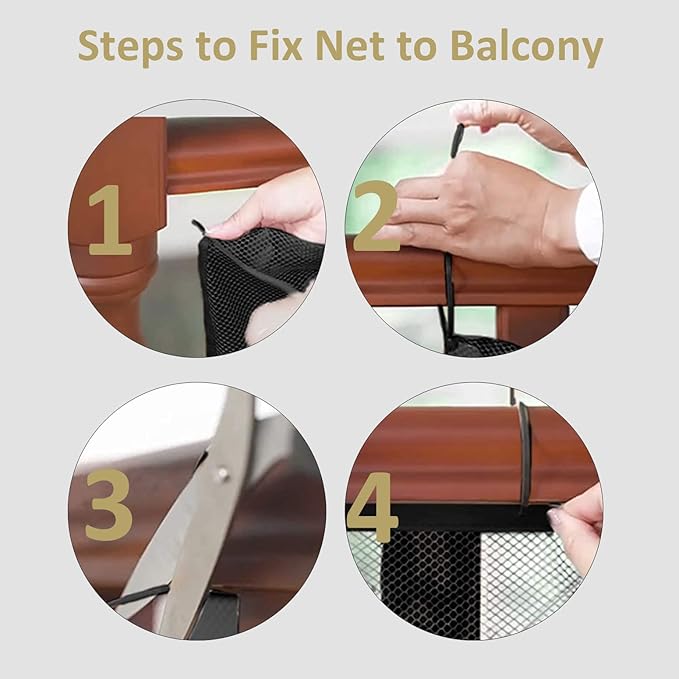 Steps to Fix Net to Balcony

1

2

3

4