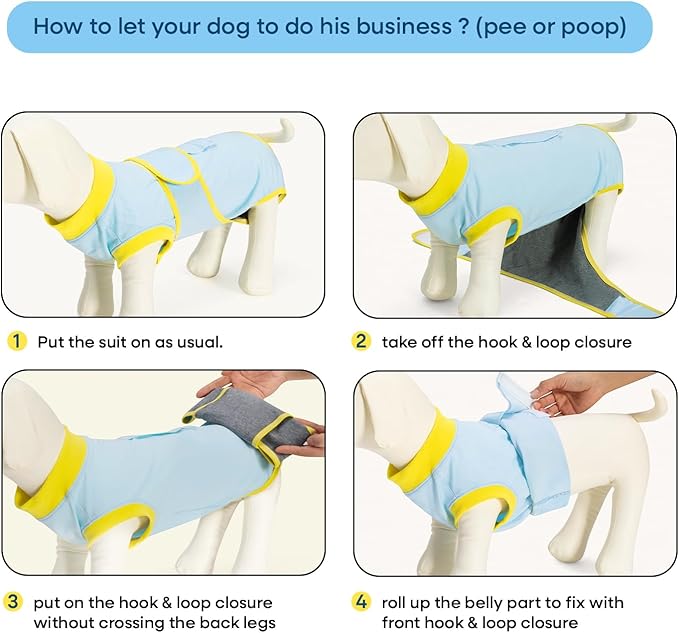 How to let your dog to do his business ? (pee or poop)

1 Put the suit on as usual.

2 take off the hook & loop closure

3 put on the hook & loop closure without crossing the back legs

4 roll up the belly part to fix with front hook & loop closure