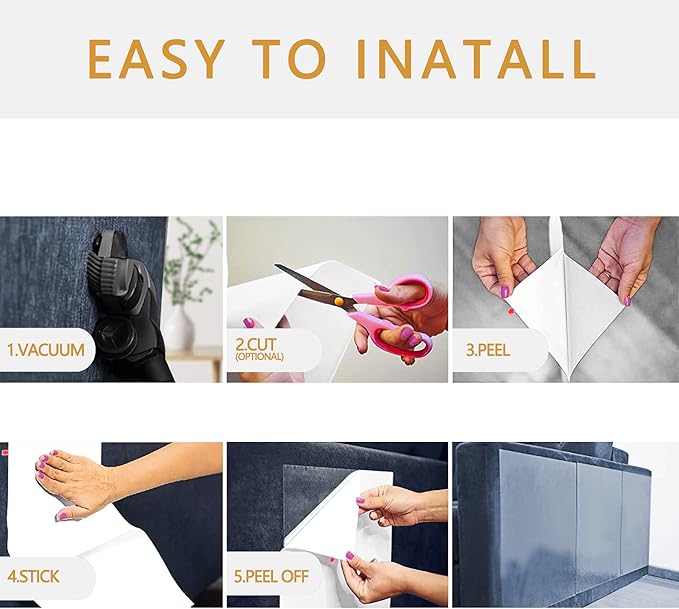 EASY TO INATALL

1.VACUUM

2.CUT
(OPTIONAL)

3.PEEL

4.STICK

5.PEEL OFF