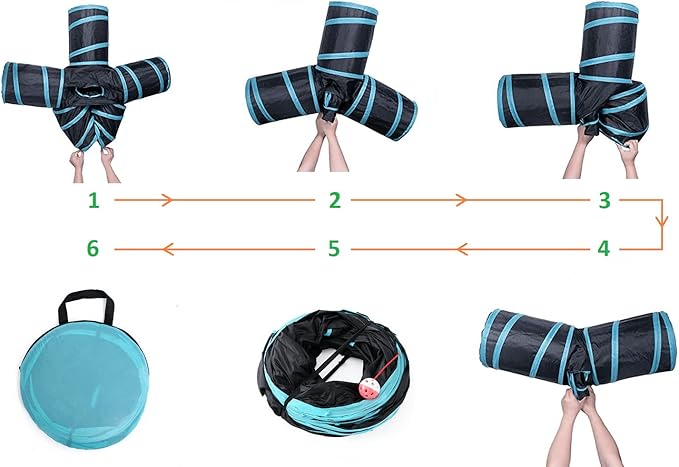 1
2
3
6
5
4